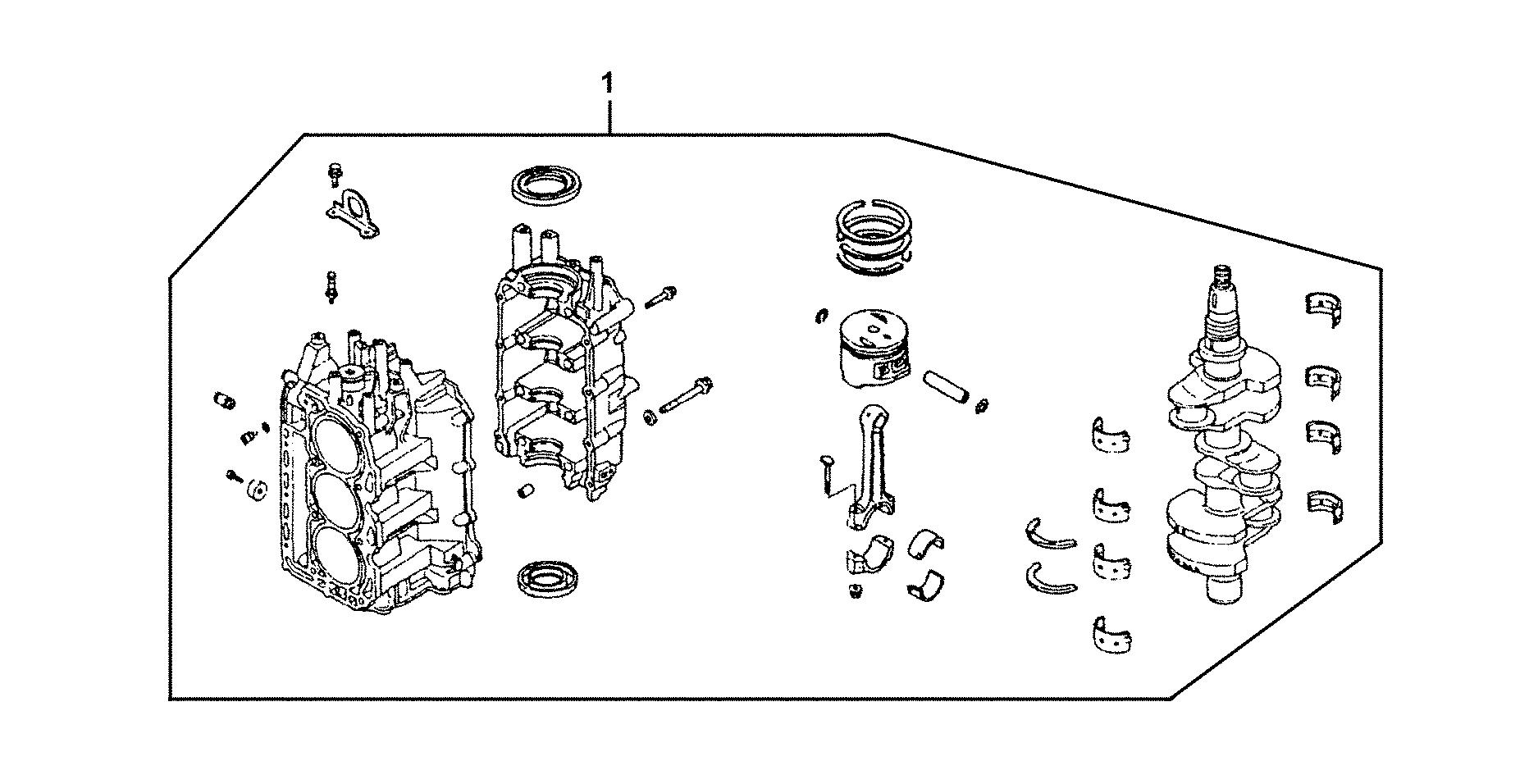 1